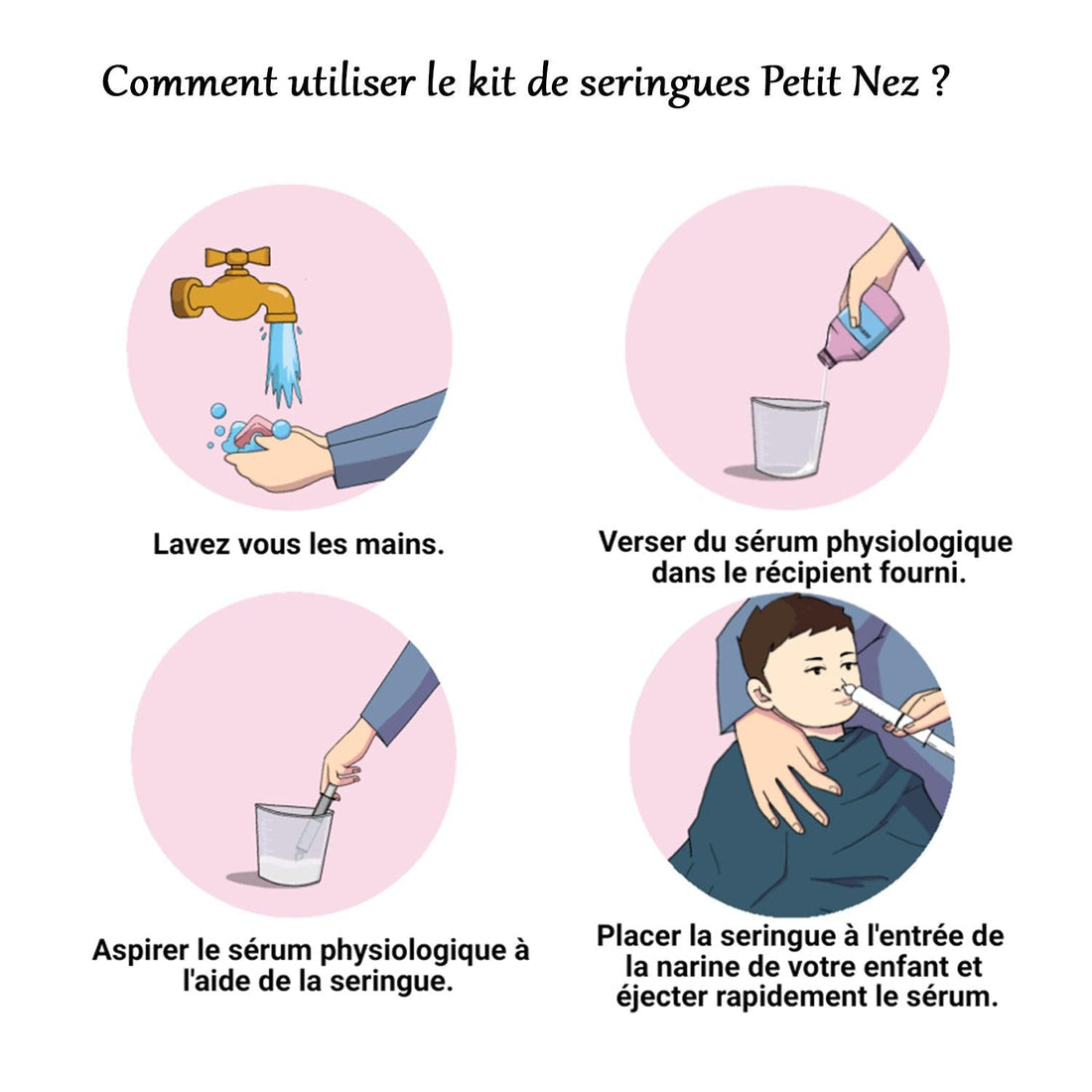 Comment utiliser le kit de seringues Petit Nez ?

Lavez vous les mains.

Verser du sérum physiologique dans le récipient fourni.

Aspirer le sérum physiologique à l'aide de la seringue.

Placer la seringue à l'entrée de la narine de votre enfant et éjecter rapidement le sérum.