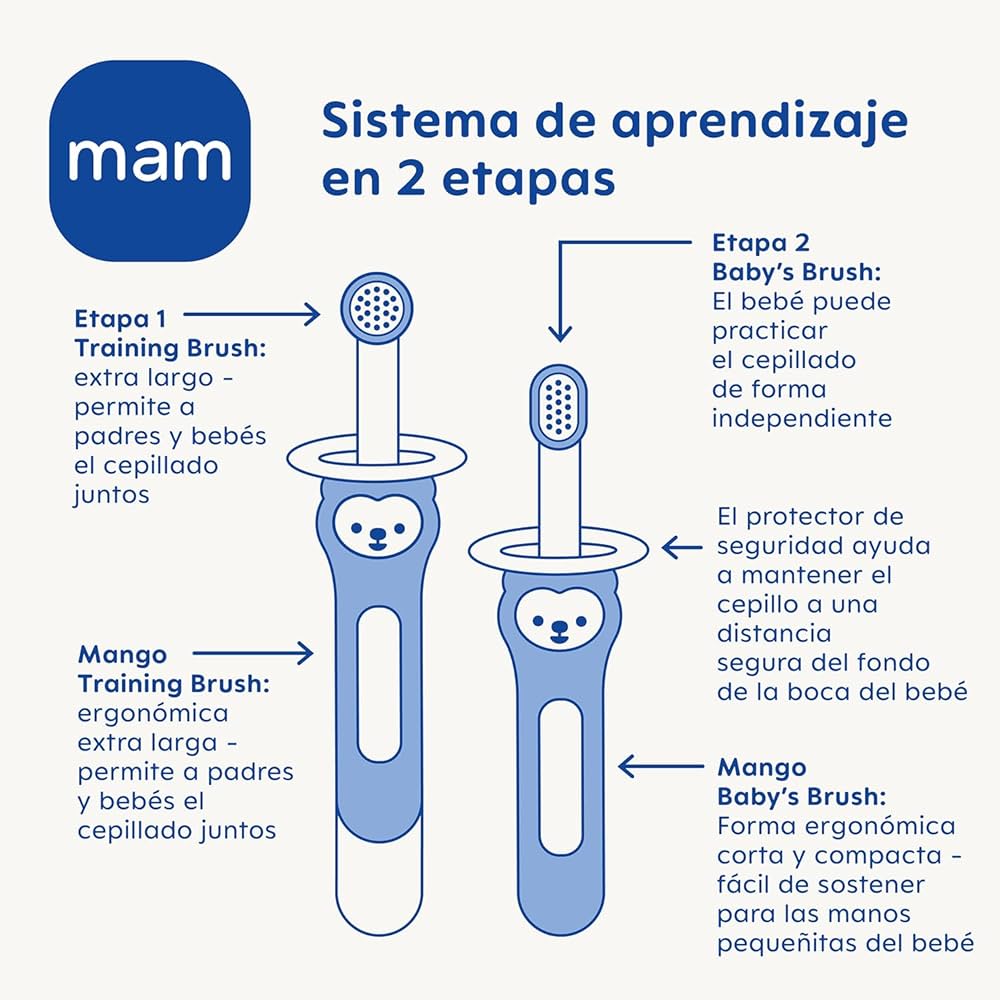 mam

Sistema de aprendizaje en 2 etapas

Etapa 1
Training Brush:
extra largo - permite a padres y bebés el cepillado juntos

Mango
Training Brush:
ergonómica extra larga - permite a padres y bebés el cepillado juntos

Etapa 2
Baby's Brush:
El bebé puede practicar el cepillado de forma independiente

El protector de seguridad ayuda a mantener el cepillo a una distancia segura del fondo de la boca del bebé

Mango
Baby's Brush:
Forma ergonómica corta y compacta - fácil de sostener para las manos pequeñitas del bebé