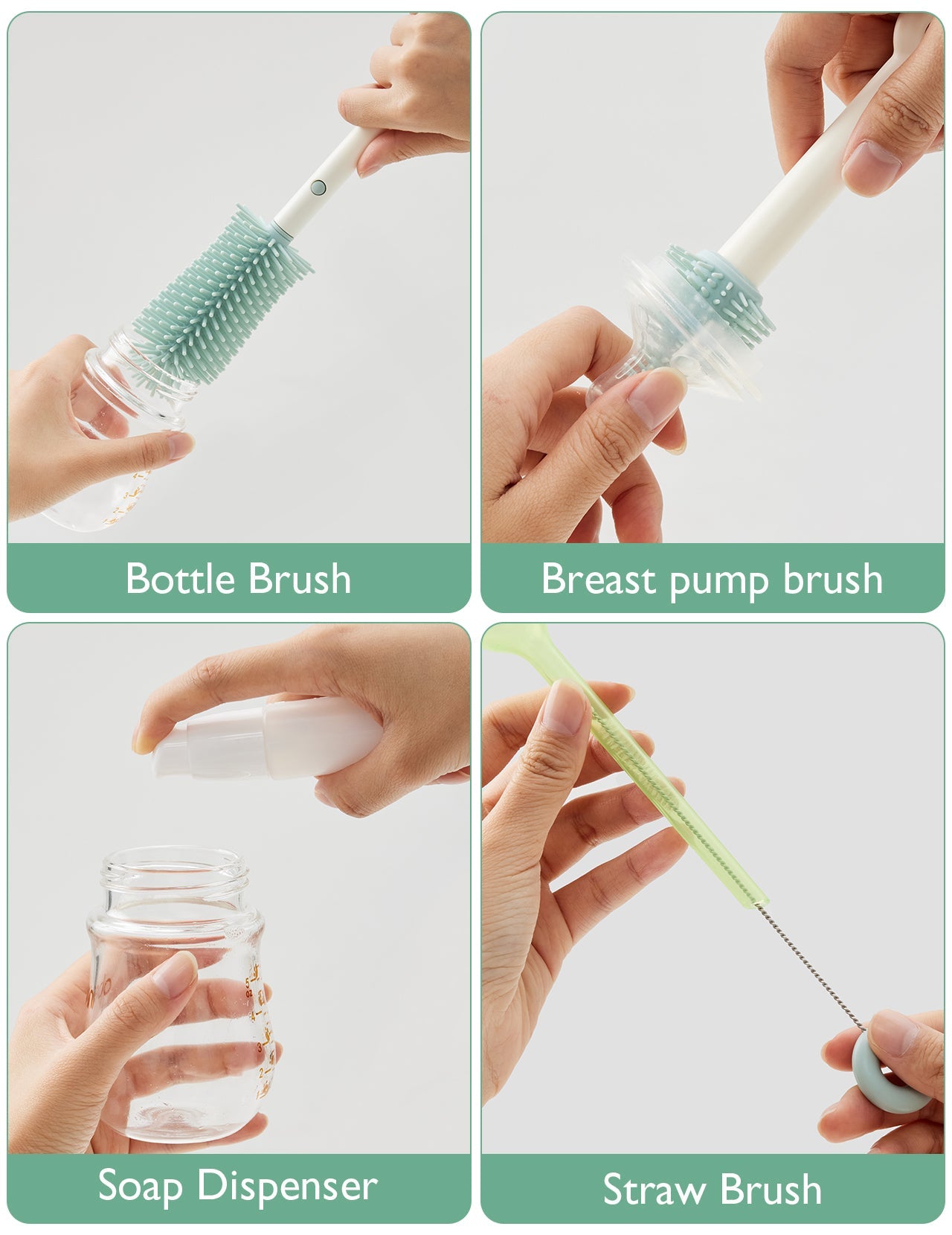 Bottle Brush

Breast pump brush

Soap Dispenser

Straw Brush